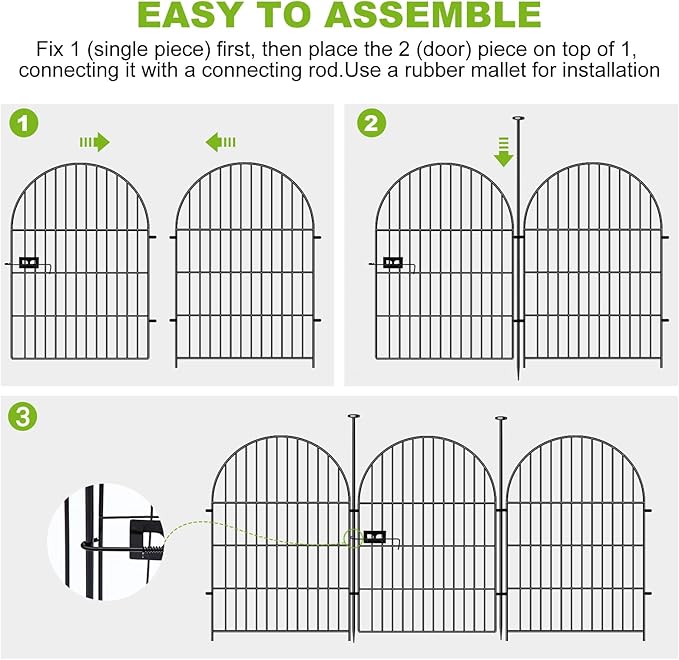 EASY TO ASSEMBLE

Fix 1 (single piece) first, then place the 2 (door) piece on top of 1, connecting it with a connecting rod.Use a rubber mallet for installation

1

2

3