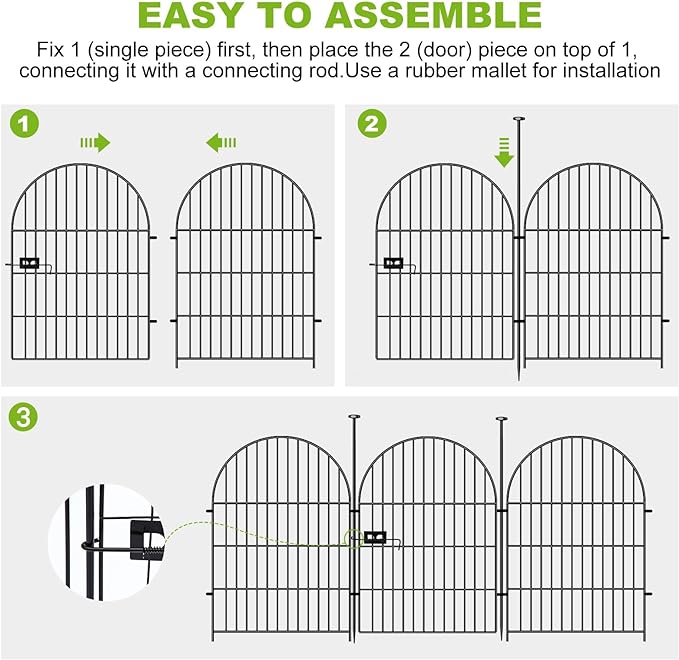 EASY TO ASSEMBLE

Fix 1 (single piece) first, then place the 2 (door) piece on top of 1, connecting it with a connecting rod.Use a rubber mallet for installation

1

2

3