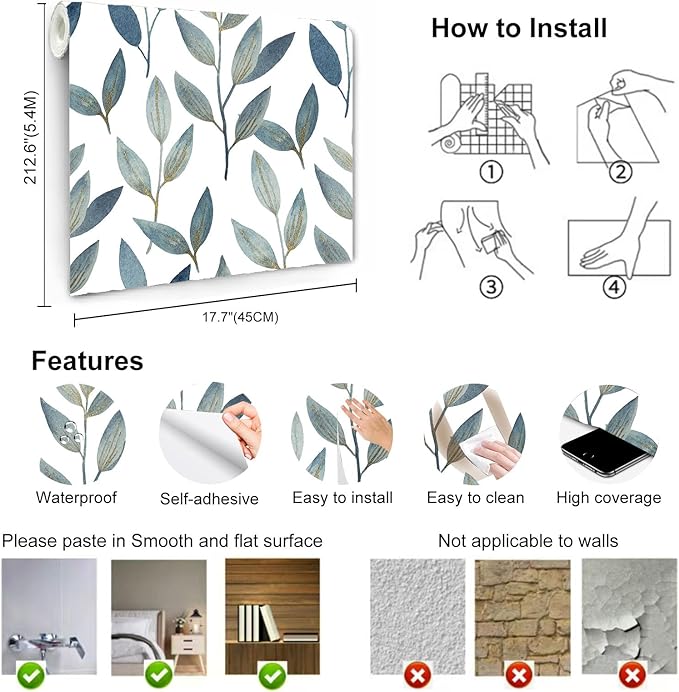 212.6"(5.4M)

17.7"(45CM)

How to Install

①
②
③
④

Features

Waterproof
Self-adhesive
Easy to install
Easy to clean
High coverage

Please paste in Smooth and flat surface

Not applicable to walls