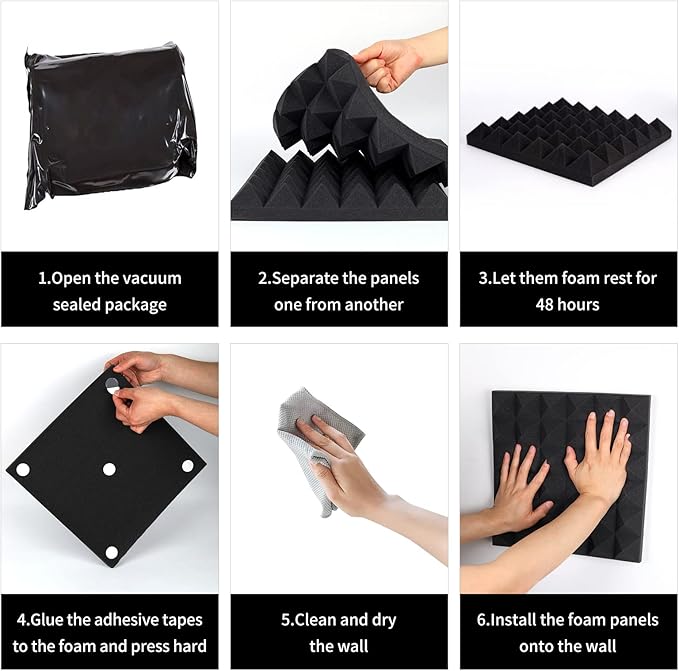 1.Open the vacuum sealed package

2.Separate the panels one from another

3.Let them foam rest for 48 hours

4.Glue the adhesive tapes to the foam and press hard

5.Clean and dry the wall

6.Install the foam panels onto the wall