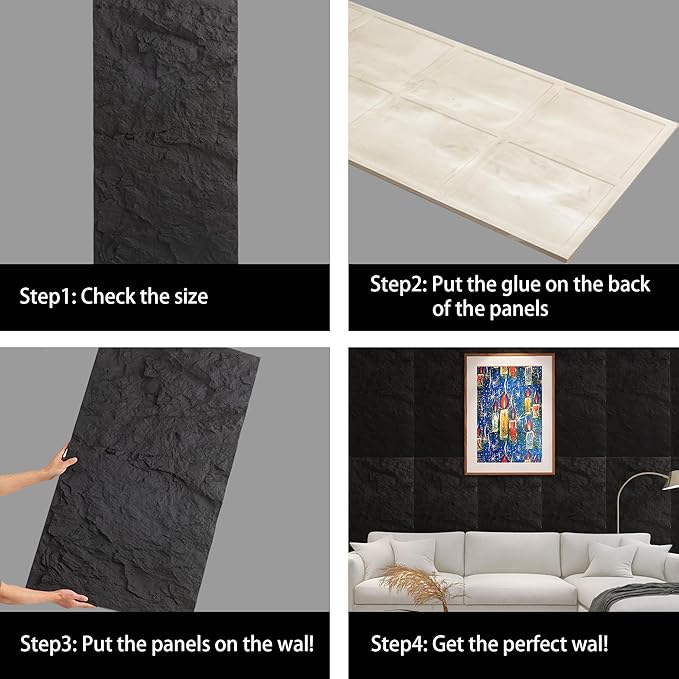 Step1: Check the size

Step2: Put the glue on the back of the panels

Step3: Put the panels on the wal!

Step4: Get the perfect wal!