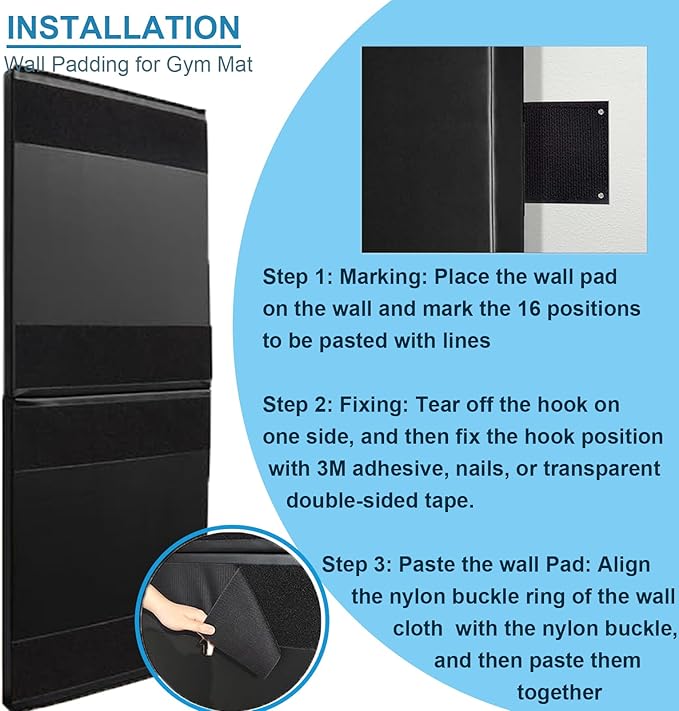 INSTALLATION
Wall Padding for Gym Mat

Step 1: Marking: Place the wall pad on the wall and mark the 16 positions to be pasted with lines

Step 2: Fixing: Tear off the hook on one side, and then fix the hook position with 3M adhesive, nails, or transparent double-sided tape.

Step 3: Paste the wall Pad: Align the nylon buckle ring of the wall cloth with the nylon buckle, and then paste them together