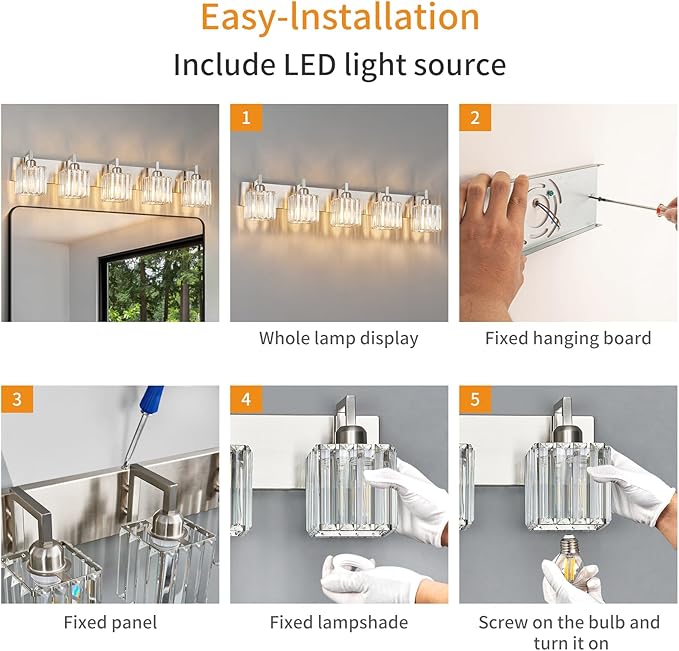 Easy-Installation

Include LED light source

1

Whole lamp display

2

Fixed hanging board

3

Fixed panel

4

Fixed lampshade

5

Screw on the bulb and turn it on