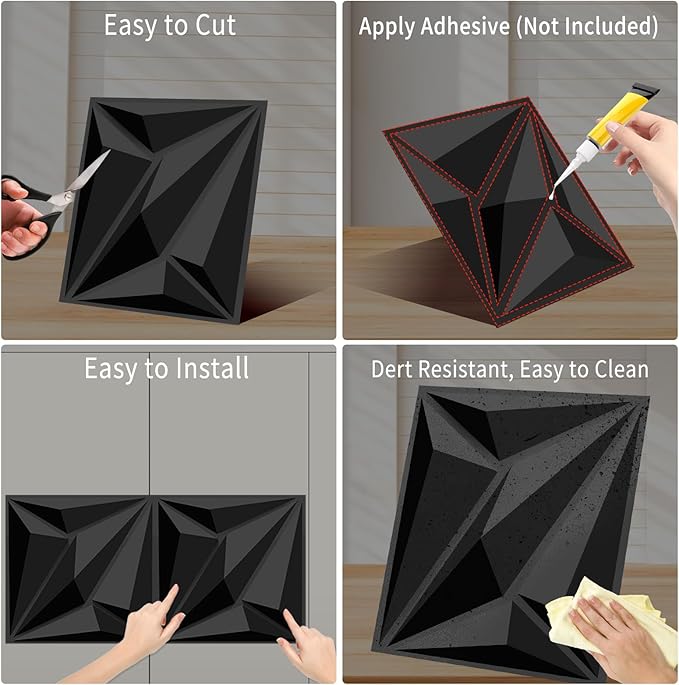 Easy to Cut

Apply Adhesive (Not Included)

Easy to Install

Dert Resistant, Easy to Clean