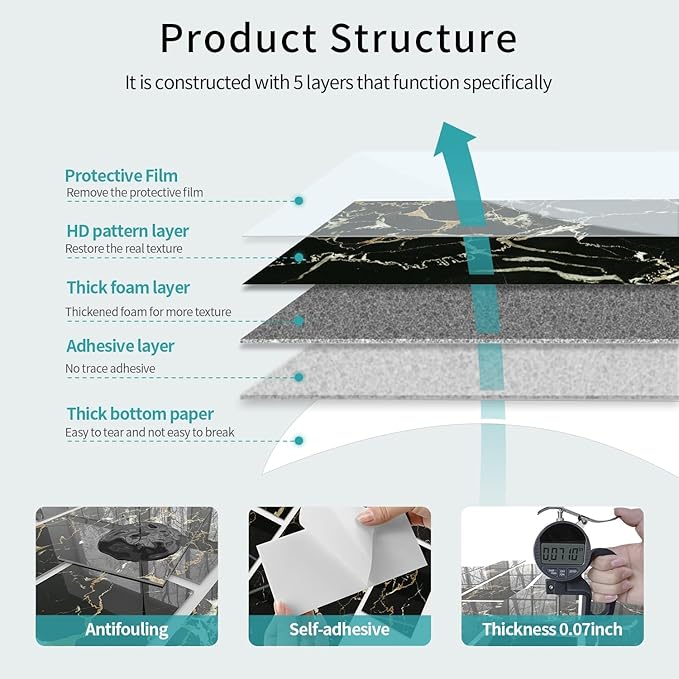 Product Structure
It is constructed with 5 layers that function specifically

Protective Film
Remove the protective film

HD pattern layer
Restore the real texture

Thick foam layer
Thickened foam for more texture

Adhesive layer
No trace adhesive

Thick bottom paper
Easy to tear and not easy to break

Antifouling

Self-adhesive

0.0710

Thickness 0.07inch