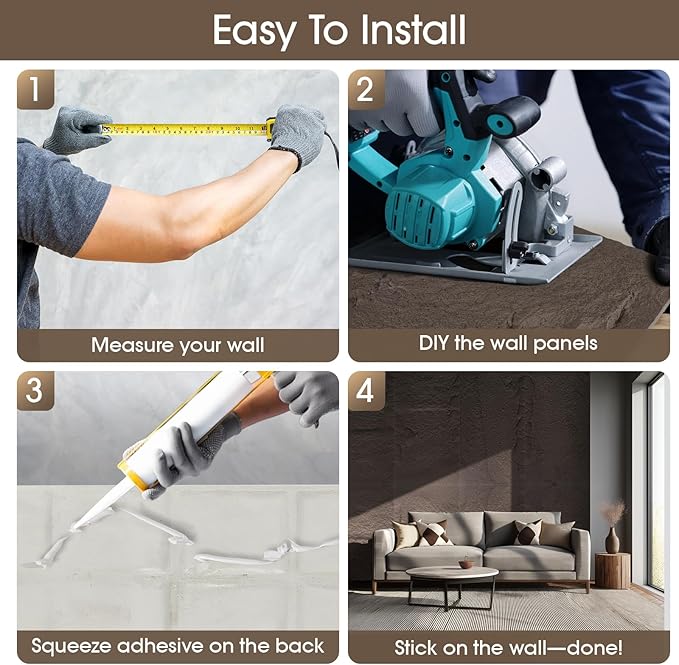 Easy To Install

1

Measure your wall

2

DIY the wall panels

3

Squeeze adhesive on the back

4

Stick on the wall—done!