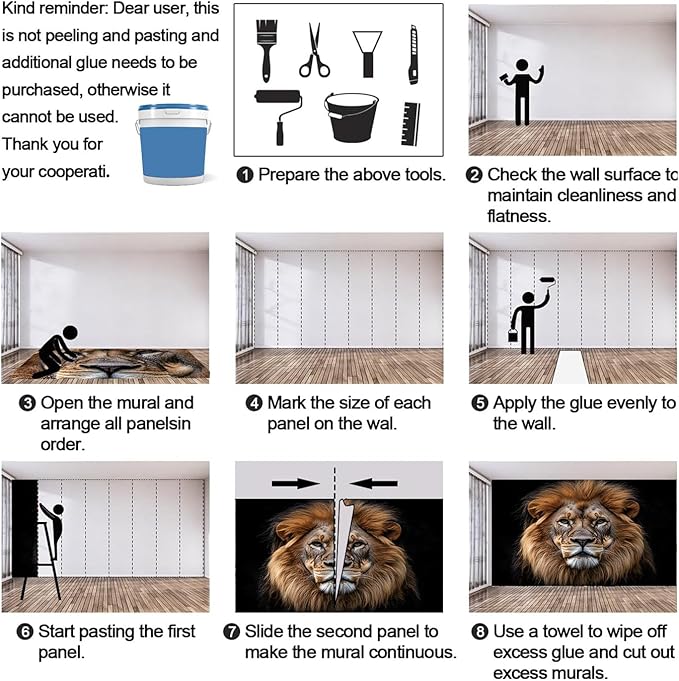 Kind reminder: Dear user, this is not peeling and pasting and additional glue needs to be purchased, otherwise it cannot be used. Thank you for your cooperati.

❶ Prepare the above tools.

❷ Check the wall surface to maintain cleanliness and flatness.

❸ Open the mural and arrange all panelsin order.

❹ Mark the size of each panel on the wal.

❺ Apply the glue evenly to the wall.

❻ Start pasting the first panel.

❼ Slide the second panel to make the mural continuous.

❽ Use a towel to wipe off excess glue and cut out excess murals.