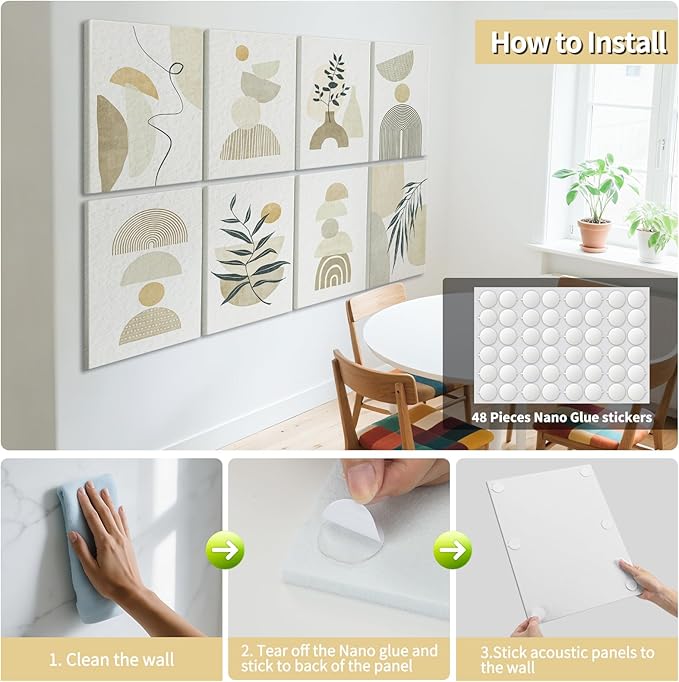 How to Install

48 Pieces Nano Glue stickers

1. Clean the wall

2. Tear off the Nano glue and stick to back of the panel

3.Stick acoustic panels to the wall