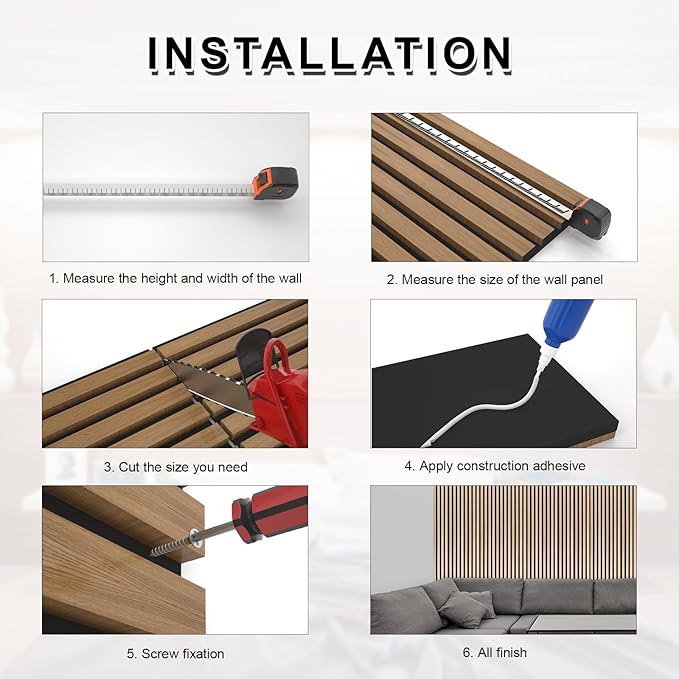 INSTALLATION

1. Measure the height and width of the wall

2. Measure the size of the wall panel

3. Cut the size you need

4. Apply construction adhesive

5. Screw fixation

6. All finish