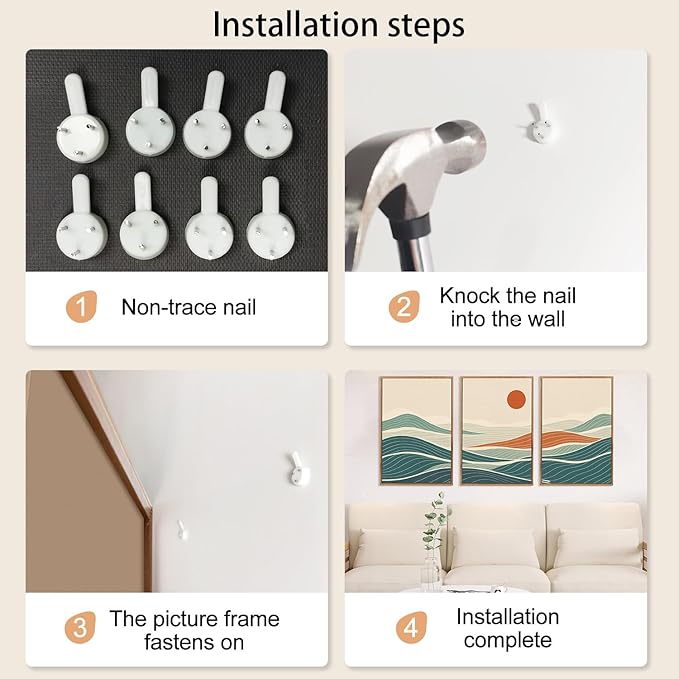 Installation steps

1 Non-trace nail

2 Knock the nail into the wall

3 The picture frame fastens on

4 Installation complete