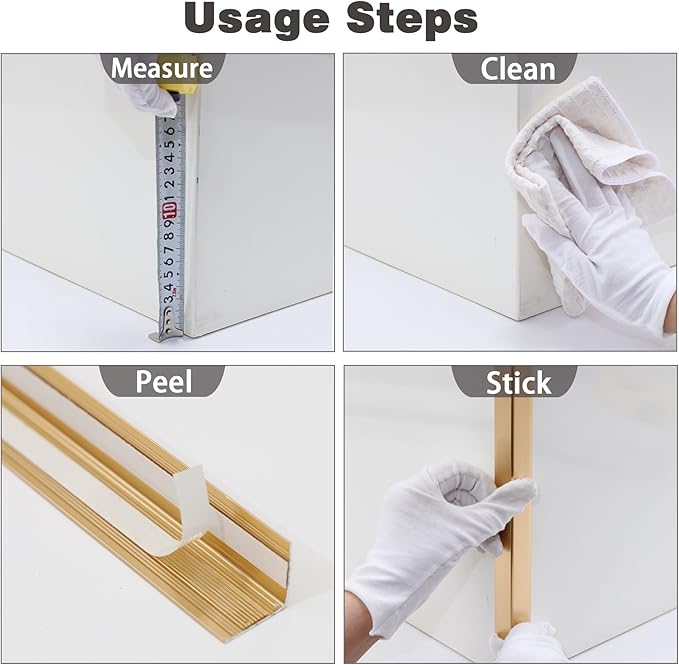 Usage Steps

Measure

Clean

Peel

Stick