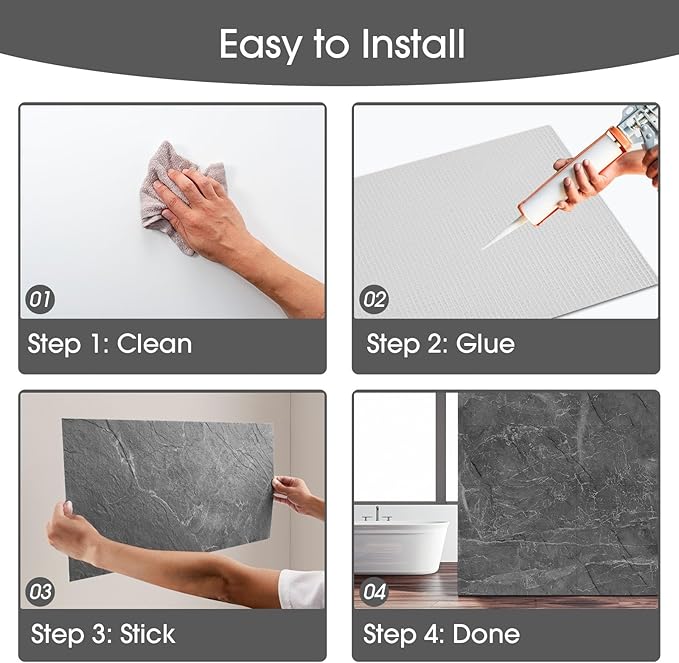 Easy to Install

01

Step 1: Clean

02

Step 2: Glue

03

Step 3: Stick

04

Step 4: Done