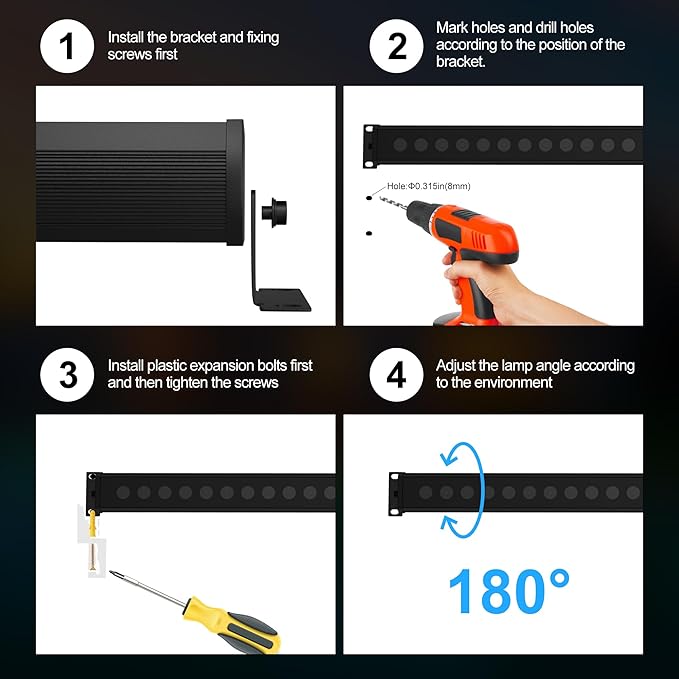 1

Install the bracket and fixing screws first

2

Mark holes and drill holes according to the position of the bracket.

Hole:Φ0.315in(8mm)

3

Install plastic expansion bolts first and then tighten the screws

4

Adjust the lamp angle according to the environment

180°