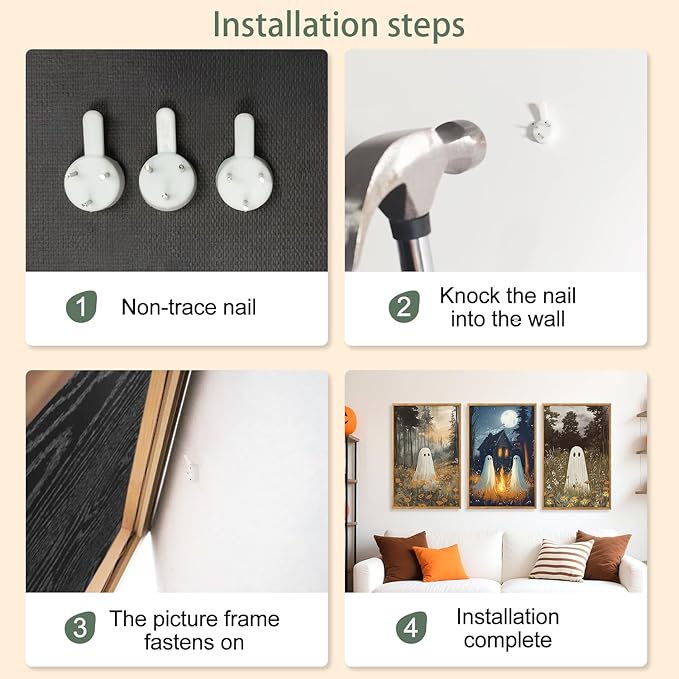 Installation steps

1 Non-trace nail

2 Knock the nail into the wall

3 The picture frame fastens on

4 Installation complete