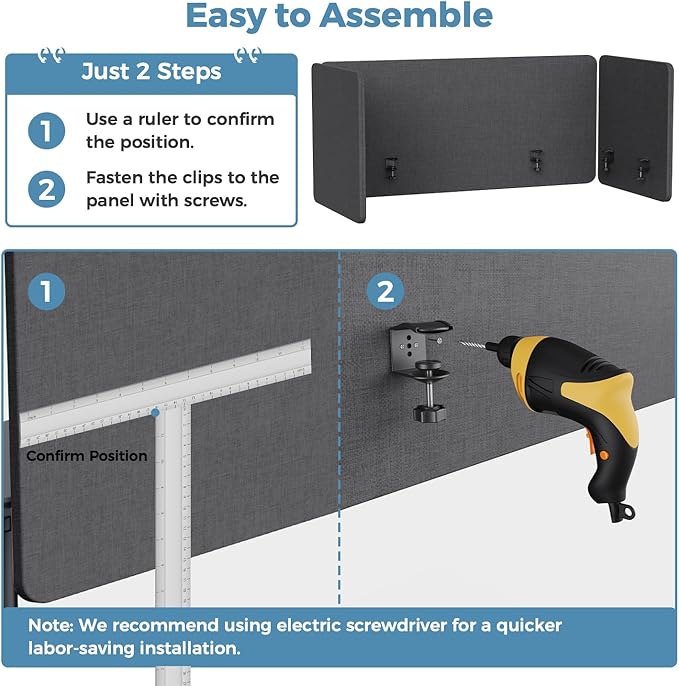 Easy to Assemble

Just 2 Steps

1 Use a ruler to confirm the position.

2 Fasten the clips to the panel with screws.

1

Confirm Position

2

Note: We recommend using electric screwdriver for a quicker labor-saving installation.