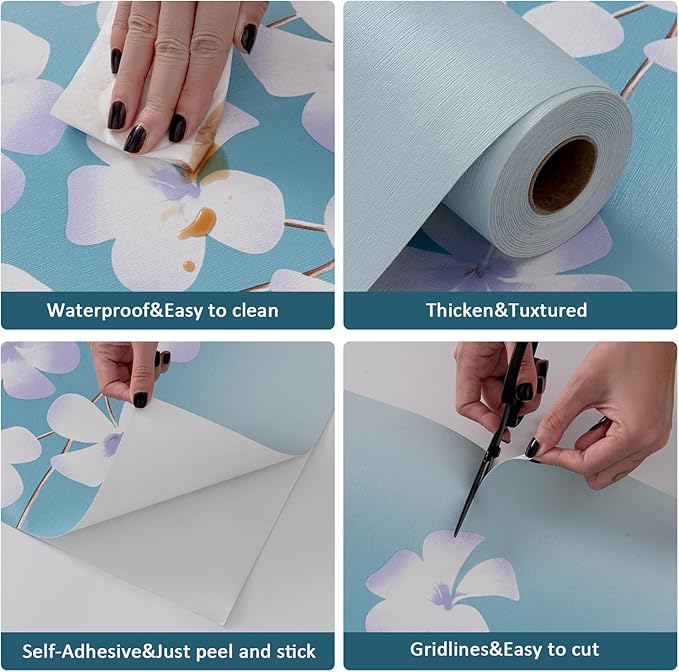 Waterproof&Easy to clean

Thicken&Tuxtured

Self-Adhesive&Just peel and stick

Gridlines&Easy to cut