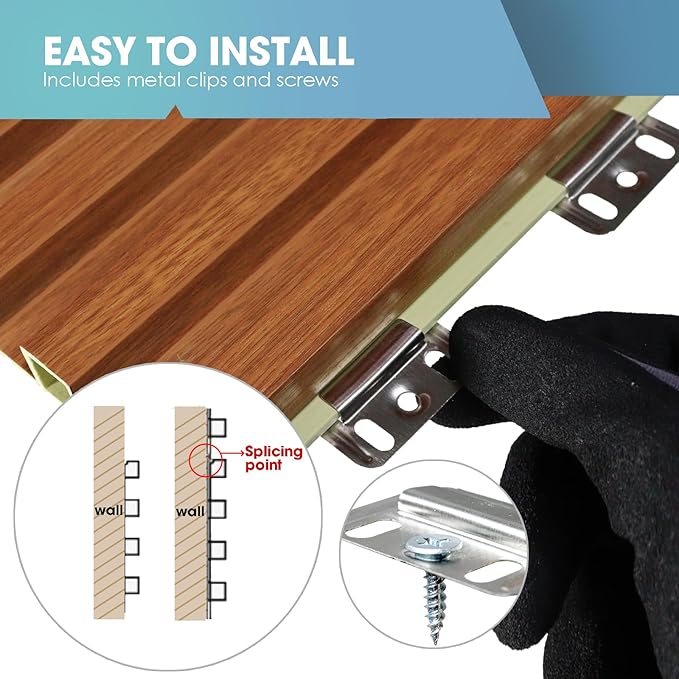 EASY TO INSTALL
Includes metal clips and screws

wall

wall

Splicing point