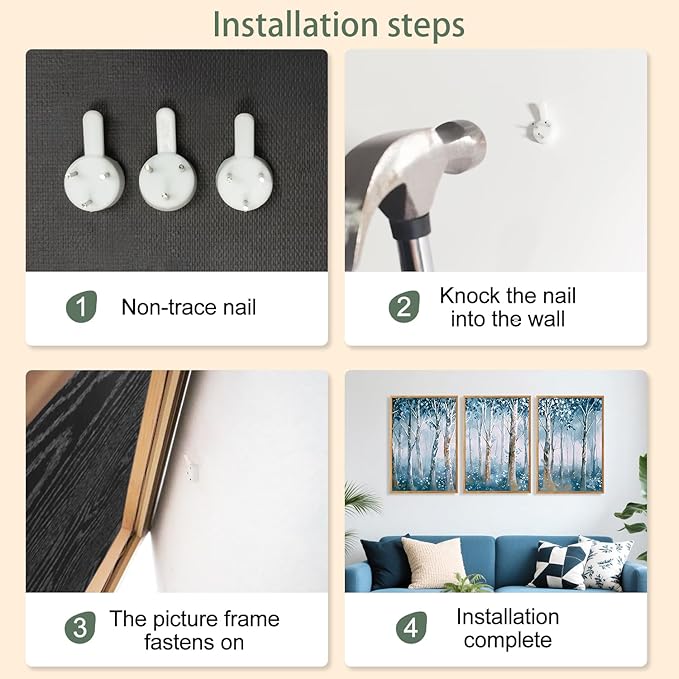 Installation steps

1 Non-trace nail

2 Knock the nail into the wall

3 The picture frame fastens on

4 Installation complete