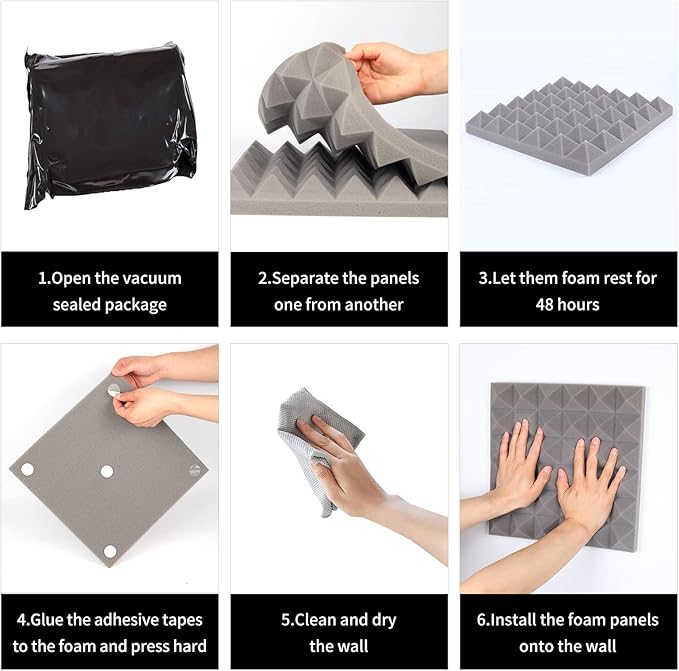 1.Open the vacuum sealed package

2.Separate the panels one from another

3.Let them foam rest for 48 hours

4.Glue the adhesive tapes to the foam and press hard

5.Clean and dry the wall

6.Install the foam panels onto the wall