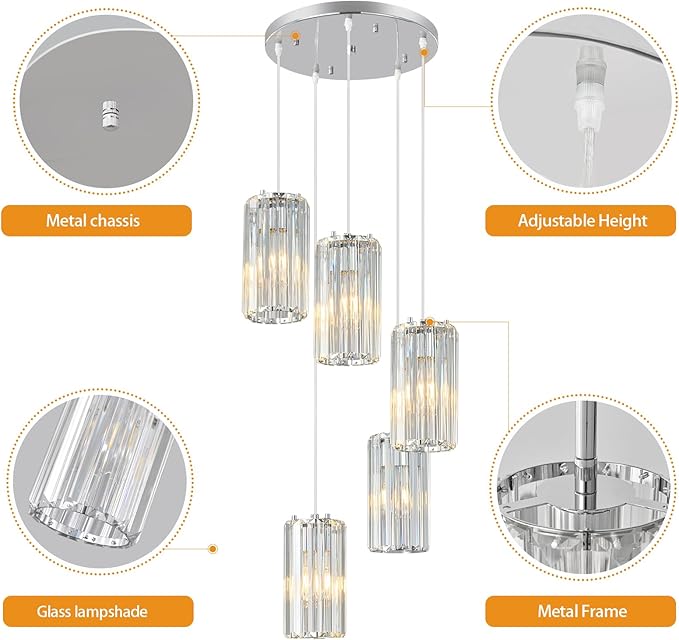 Metal chassis

Adjustable Height

Glass lampshade

Metal Frame