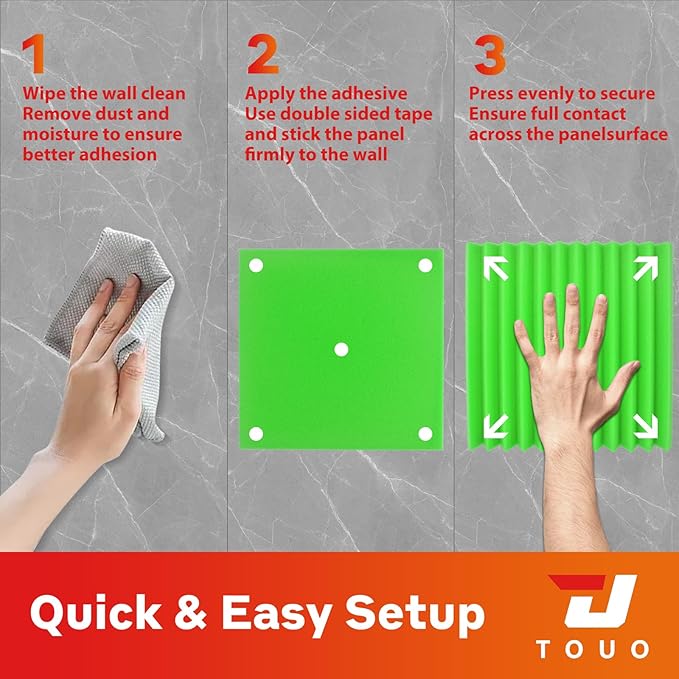 1
Wipe the wall clean
Remove dust and moisture to ensure better adhesion

2
Apply the adhesive
Use double sided tape and stick the panel firmly to the wall

3
Press evenly to secure
Ensure full contact across the panelsurface

Quick & Easy Setup

TOUO