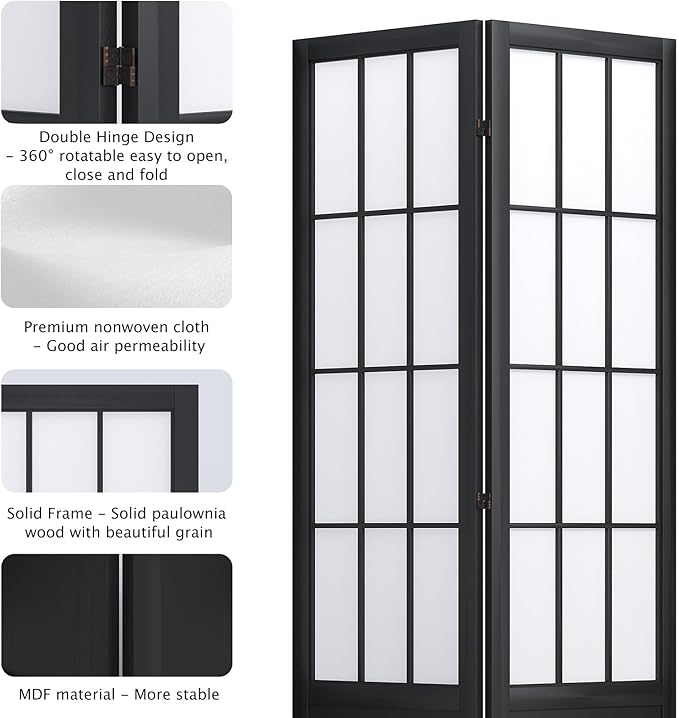 Double Hinge Design – 360° rotatable easy to open, close and fold

Premium nonwoven cloth – Good air permeability

Solid Frame – Solid paulownia wood with beautiful grain

MDF material – More stable