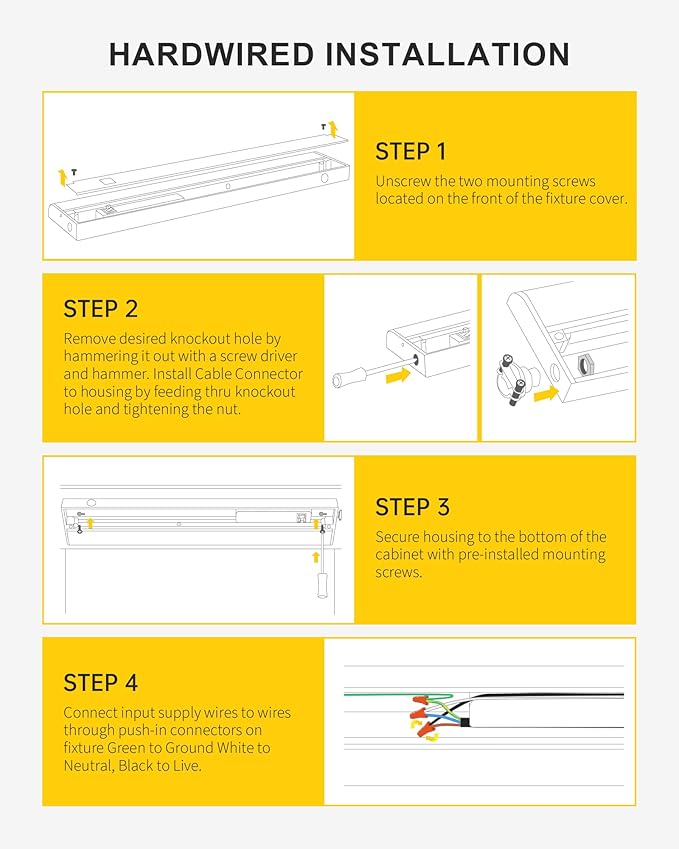 HARDWIRED INSTALLATION

STEP 1

Unscrew the two mounting screws located on the front of the fixture cover.

STEP 2

Remove desired knockout hole by hammering it out with a screw driver and hammer. Install Cable Connector to housing by feeding thru knockout hole and tightening the nut.

STEP 3

Secure housing to the bottom of the cabinet with pre-installed mounting screws.

STEP 4

Connect input supply wires to wires through push-in connectors on fixture Green to Ground White to Neutral, Black to Live.