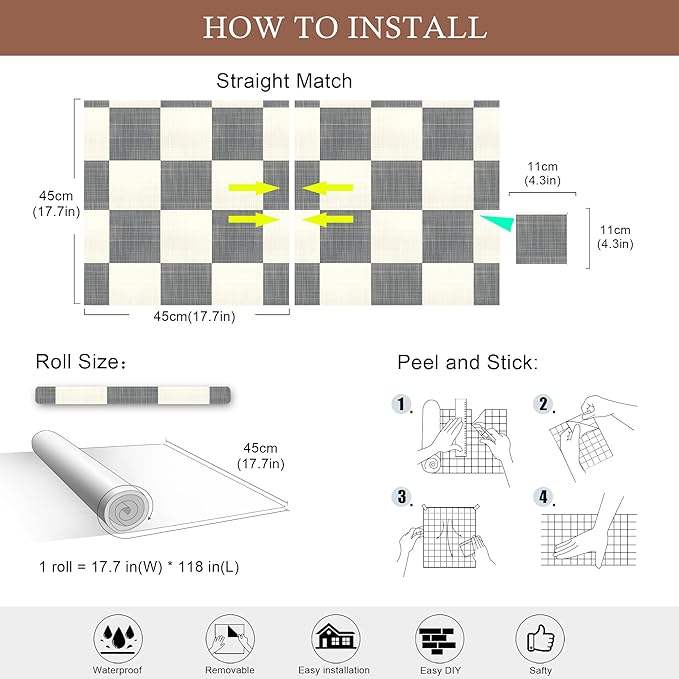 HOW TO INSTALL

Straight Match

45cm
(17.7in)

45cm(17.7in)

11cm
(4.3in)

11cm
(4.3in)

Roll Size:

45cm
(17.7in)

1 roll = 17.7 in(W) * 118 in(L)

Peel and Stick:

1.

2.

3.

4.

Waterproof

Removable

Easy installation

Easy DIY

Safty