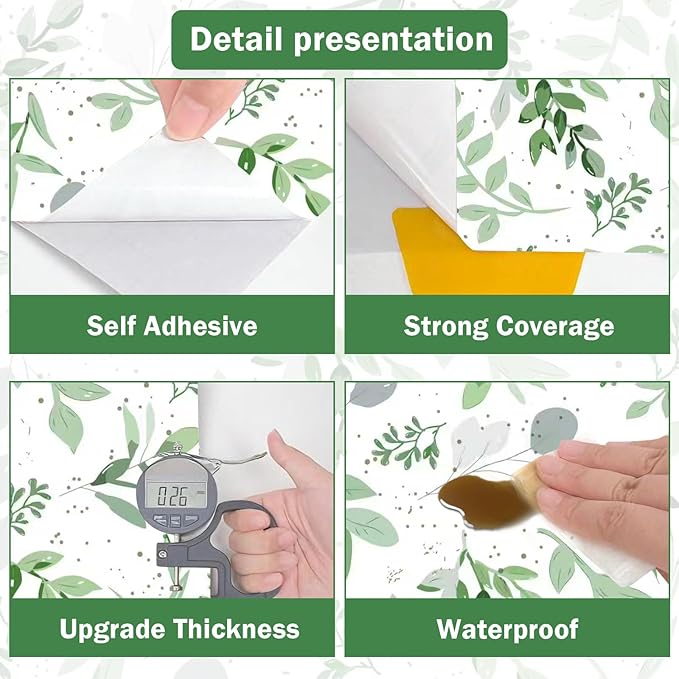 Detail presentation

Self Adhesive

Strong Coverage

0.26

Upgrade Thickness

Waterproof