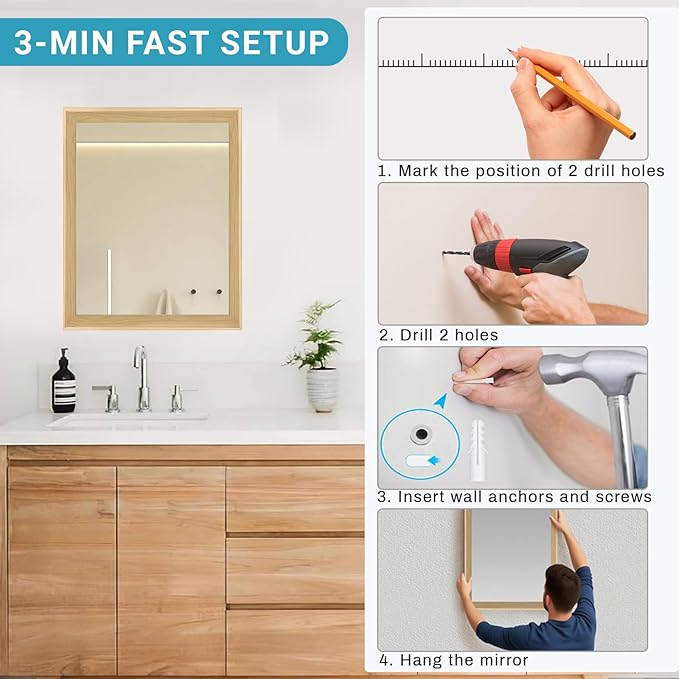 3-MIN FAST SETUP

1. Mark the position of 2 drill holes

2. Drill 2 holes

3. Insert wall anchors and screws

4. Hang the mirror