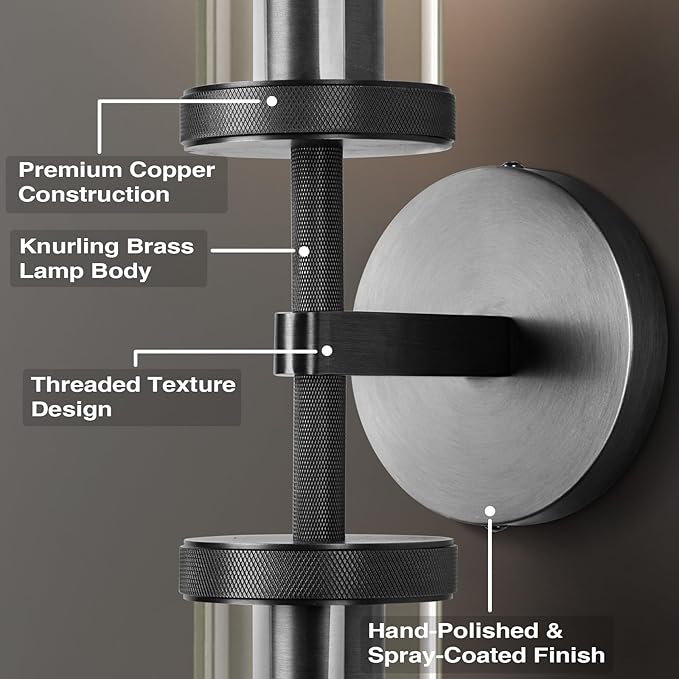 Premium Copper Construction

Knurling Brass Lamp Body

Threaded Texture Design

Hand-Polished & Spray-Coated Finish