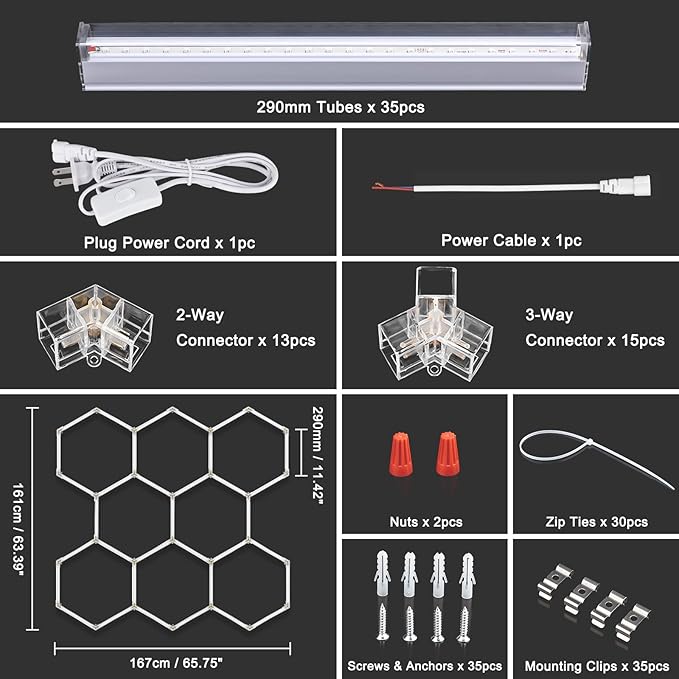 290mm Tubes x 35pcs

Plug Power Cord x 1pc

Power Cable x 1pc

2-Way Connector x 13pcs

3-Way Connector x 15pcs

161cm / 63.39"

290mm / 11.42"

167cm / 65.75"

Nuts x 2pcs

Zip Ties x 30pcs

Screws & Anchors x 35pcs

Mounting Clips x 35pcs