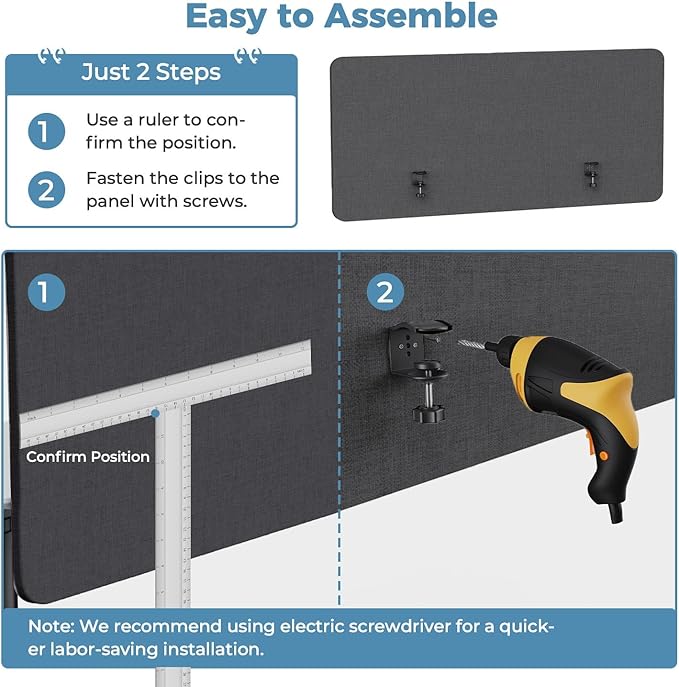 Easy to Assemble

Just 2 Steps

1 Use a ruler to confirm the position.

2 Fasten the clips to the panel with screws.

1

Confirm Position

2

Note: We recommend using electric screwdriver for a quicker labor-saving installation.