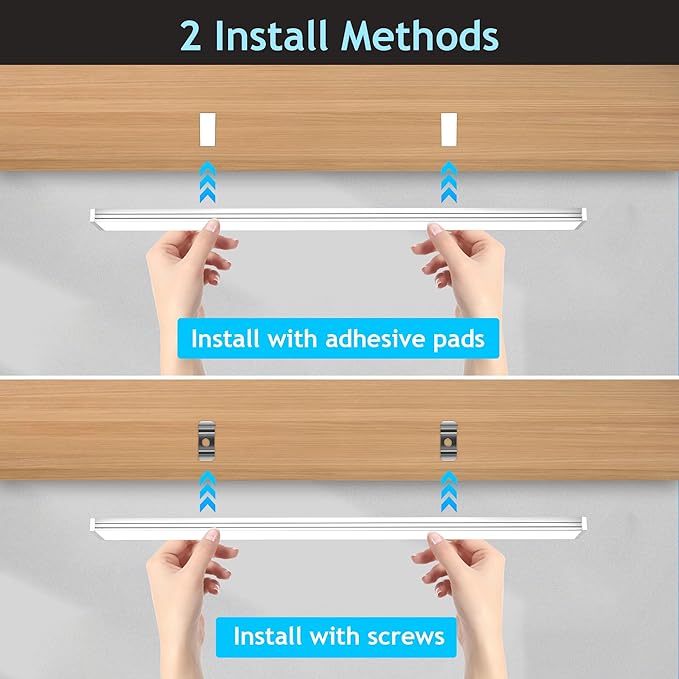 2 Install Methods

Install with adhesive pads

Install with screws