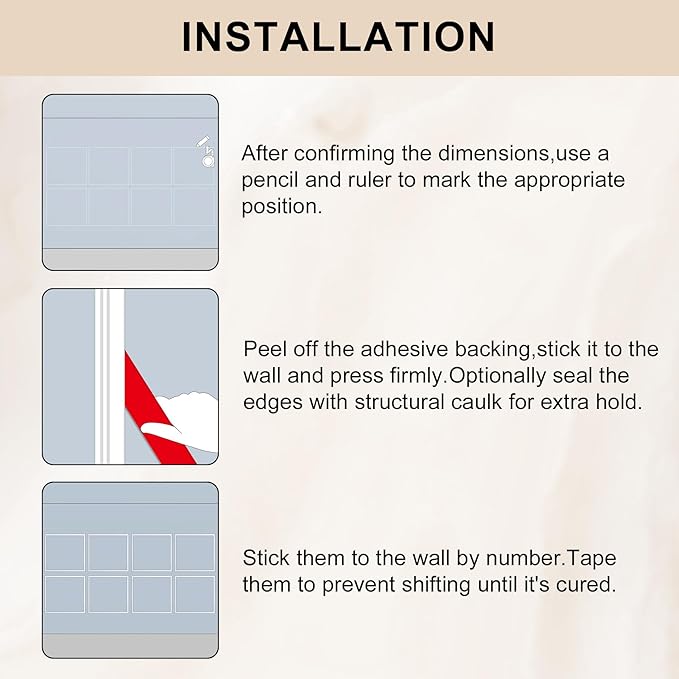 INSTALLATION

After confirming the dimensions,use a pencil and ruler to mark the appropriate position.

Peel off the adhesive backing,stick it to the wall and press firmly.Optionally seal the edges with structural caulk for extra hold.

Stick them to the wall by number.Tape them to prevent shifting until it's cured.