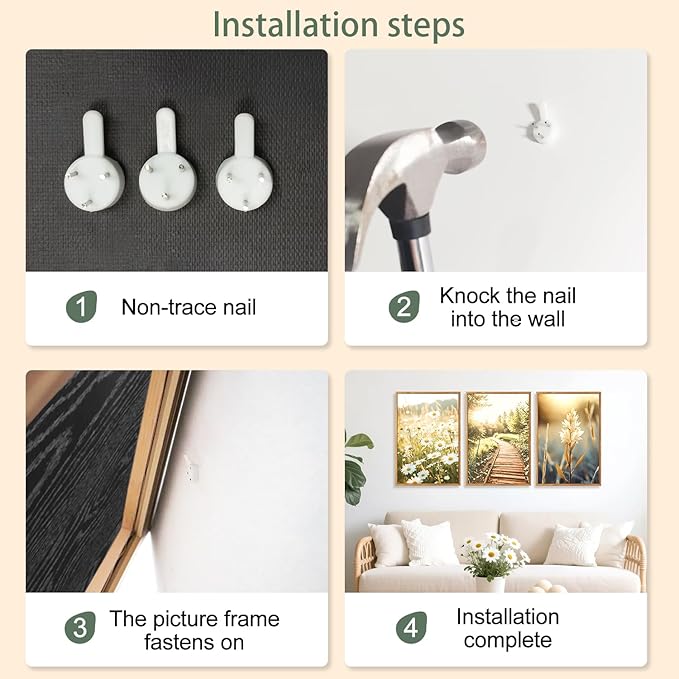 Installation steps

1 Non-trace nail

2 Knock the nail into the wall

3 The picture frame fastens on

4 Installation complete