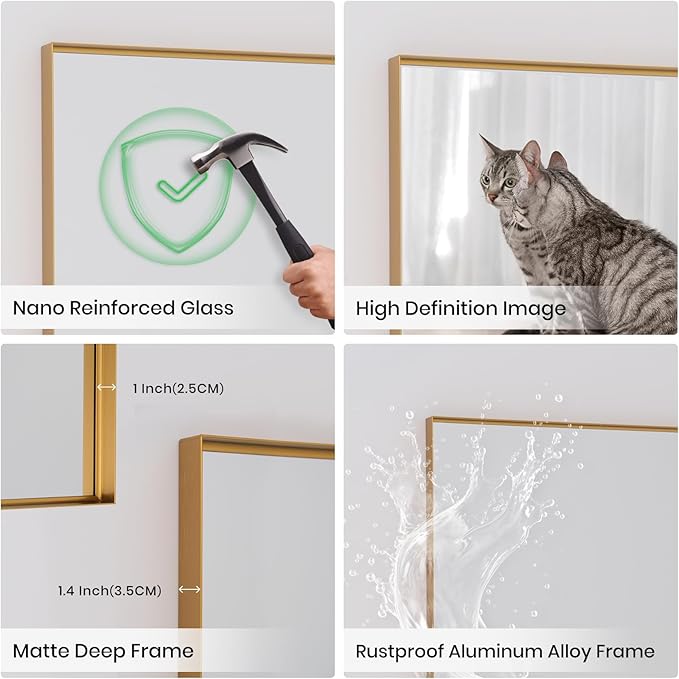 Nano Reinforced Glass

High Definition Image

1 Inch(2.5CM)

1.4 Inch(3.5CM)

Matte Deep Frame

Rustproof Aluminum Alloy Frame