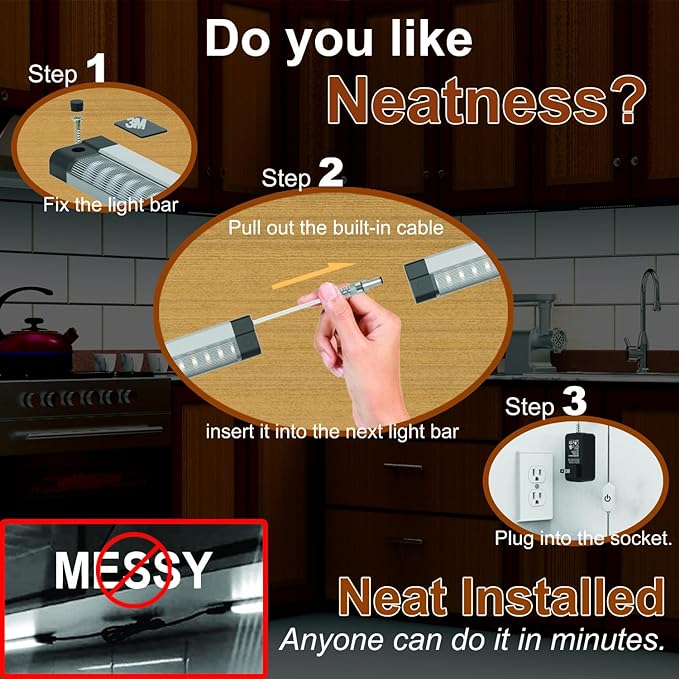 Do you like Neatness?

Step 1

3M

Fix the light bar

Step 2

Pull out the built-in cable

insert it into the next light bar

Step 3

Plug into the socket.

MESSY

Neat Installed

Anyone can do it in minutes.