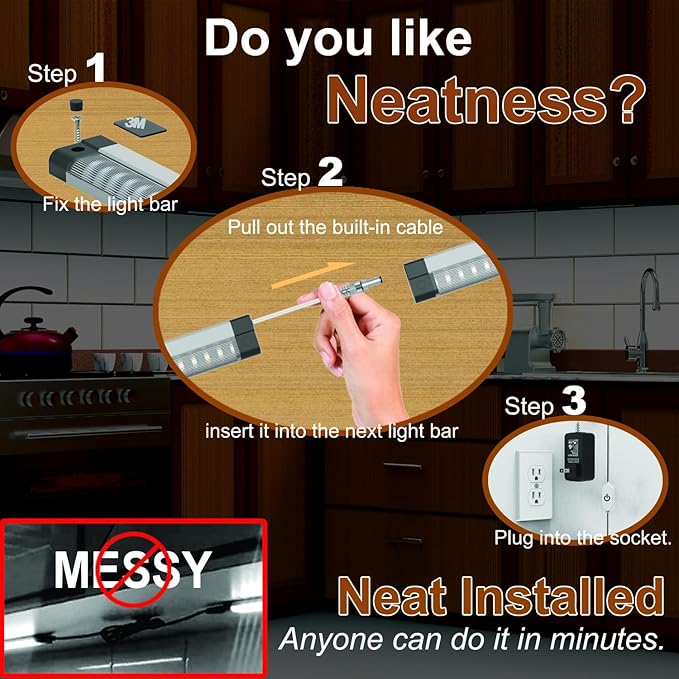 Do you like Neatness?

Step 1

3M

Fix the light bar

Step 2

Pull out the built-in cable

insert it into the next light bar

Step 3

Plug into the socket.

MESSY

Neat Installed

Anyone can do it in minutes.