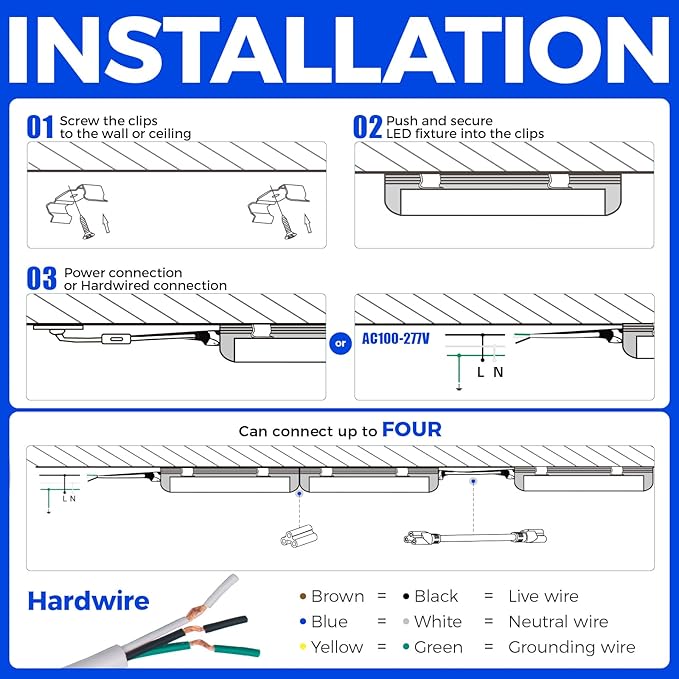 INSTALLATION

01 Screw the clips to the wall or ceiling

02 Push and secure LED fixture into the clips

03 Power connection or Hardwired connection

or

AC100-277V

L N

Can connect up to FOUR

L N

Hardwire

| | | | | |
|---|---|---|---|---|
| Brown | = | Black | = | Live wire |
| Blue | = | White | = | Neutral wire |
| Yellow | = | Green | = | Grounding wire |