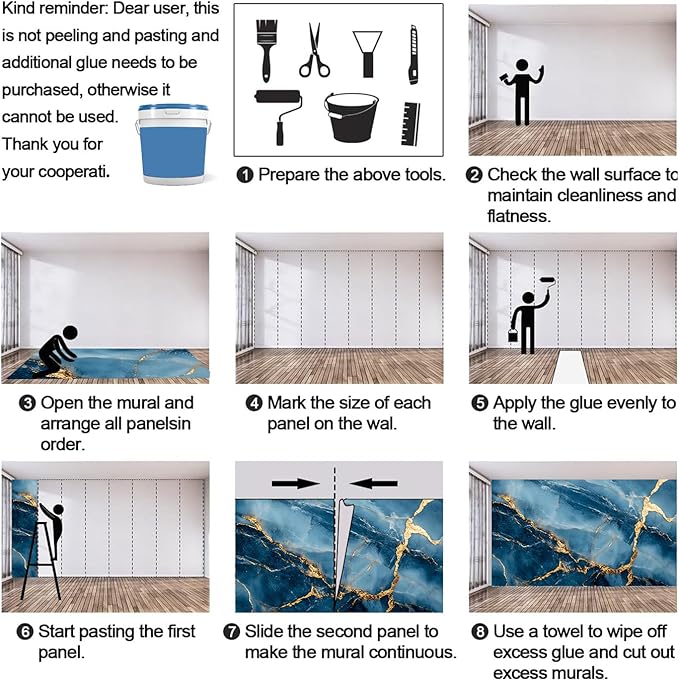 Kind reminder: Dear user, this is not peeling and pasting and additional glue needs to be purchased, otherwise it cannot be used. Thank you for your cooperati.

❶ Prepare the above tools.

❷ Check the wall surface to maintain cleanliness and flatness.

❸ Open the mural and arrange all panelsin order.

❹ Mark the size of each panel on the wal.

❺ Apply the glue evenly to the wall.

❻ Start pasting the first panel.

❼ Slide the second panel to make the mural continuous.

❽ Use a towel to wipe off excess glue and cut out excess murals.