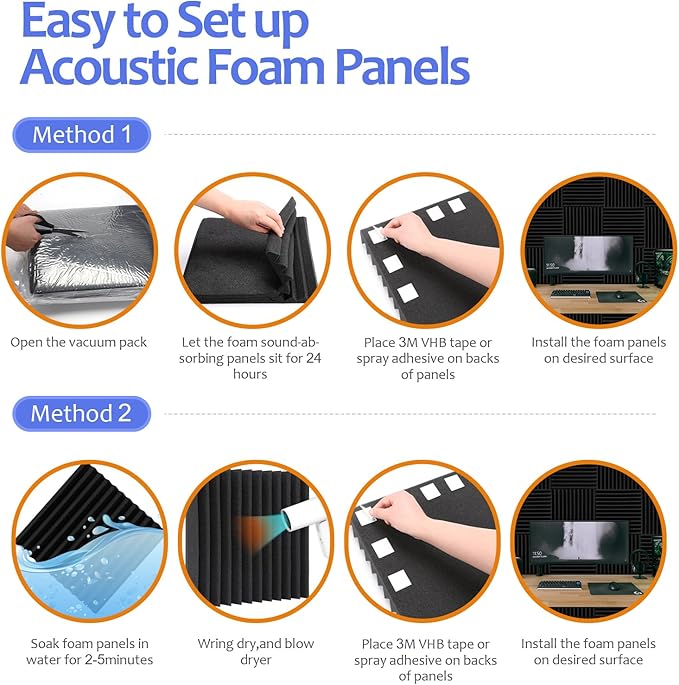 Easy to Set up
Acoustic Foam Panels

Method 1

Open the vacuum pack

Let the foam sound-absorbing panels sit for 24 hours

Place 3M VHB tape or spray adhesive on backs of panels

Install the foam panels on desired surface

Method 2

Soak foam panels in water for 2-5minutes

Wring dry,and blow dryer

Place 3M VHB tape or spray adhesive on backs of panels

Install the foam panels on desired surface