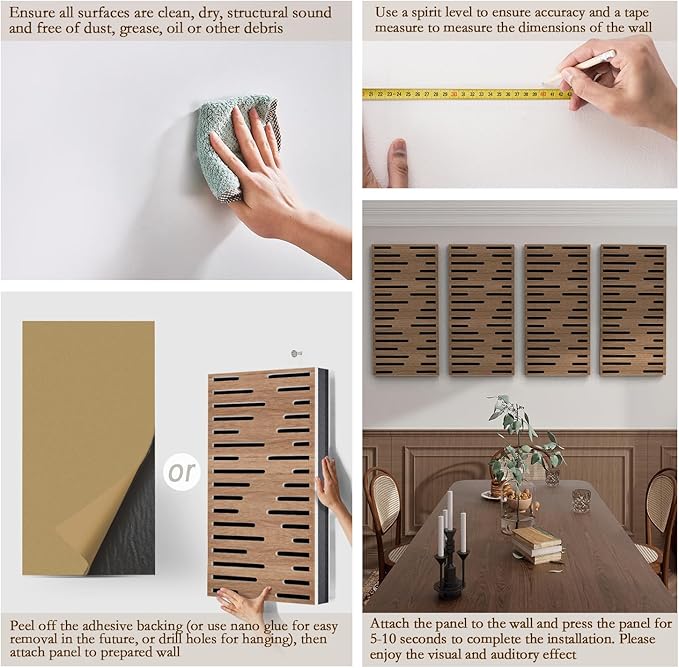 Ensure all surfaces are clean, dry, structural sound and free of dust, grease, oil or other debris

Use a spirit level to ensure accuracy and a tape measure to measure the dimensions of the wall

21 22 23 24 25 26 27 28 29 30 31 32 33 34 35 36 37 38 39 40 41 42

or

Peel off the adhesive backing (or use nano glue for easy removal in the future, or drill holes for hanging), then attach panel to prepared wall

Attach the panel to the wall and press the panel for 5-10 seconds to complete the installation. Please enjoy the visual and auditory effect