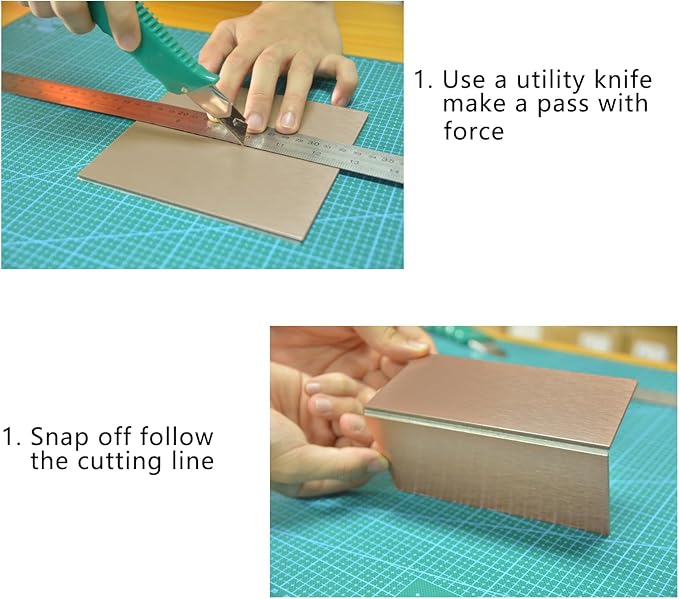 1. Use a utility knife make a pass with force

1. Snap off follow the cutting line