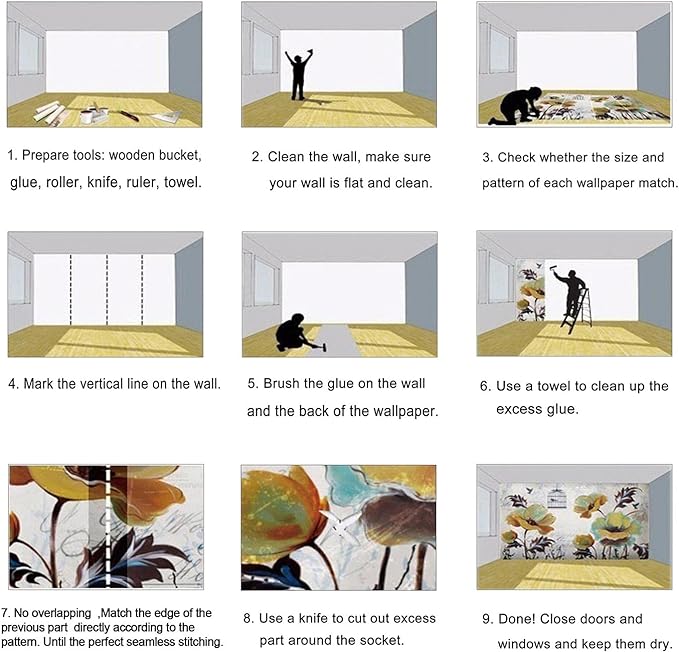 1. Prepare tools: wooden bucket, glue, roller, knife, ruler, towel.

2. Clean the wall, make sure your wall is flat and clean.

3. Check whether the size and pattern of each wallpaper match.

4. Mark the vertical line on the wall.

5. Brush the glue on the wall and the back of the wallpaper.

6. Use a towel to clean up the excess glue.

7. No overlapping ,Match the edge of the previous part directly according to the pattern. Until the perfect seamless stitching.

8. Use a knife to cut out excess part around the socket.

9. Done! Close doors and windows and keep them dry.