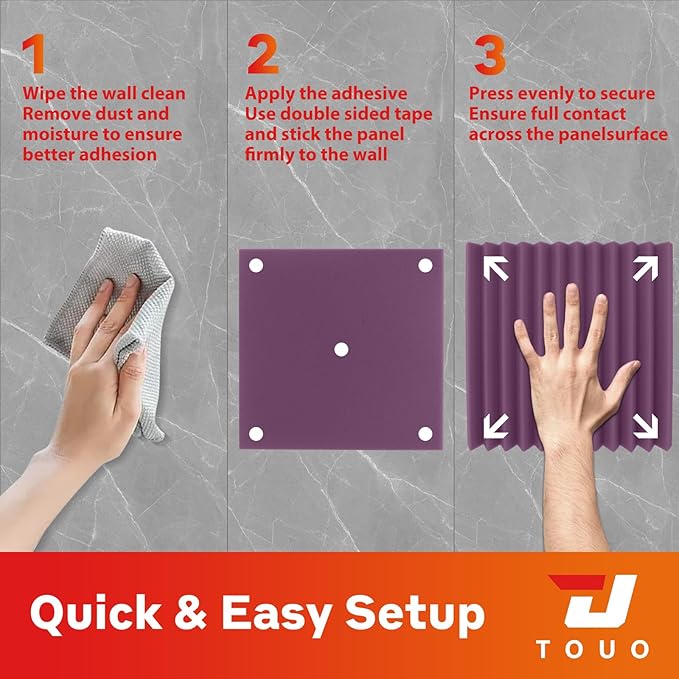 1
Wipe the wall clean
Remove dust and moisture to ensure better adhesion

2
Apply the adhesive
Use double sided tape and stick the panel firmly to the wall

3
Press evenly to secure
Ensure full contact across the panelsurface

Quick & Easy Setup

TOUO