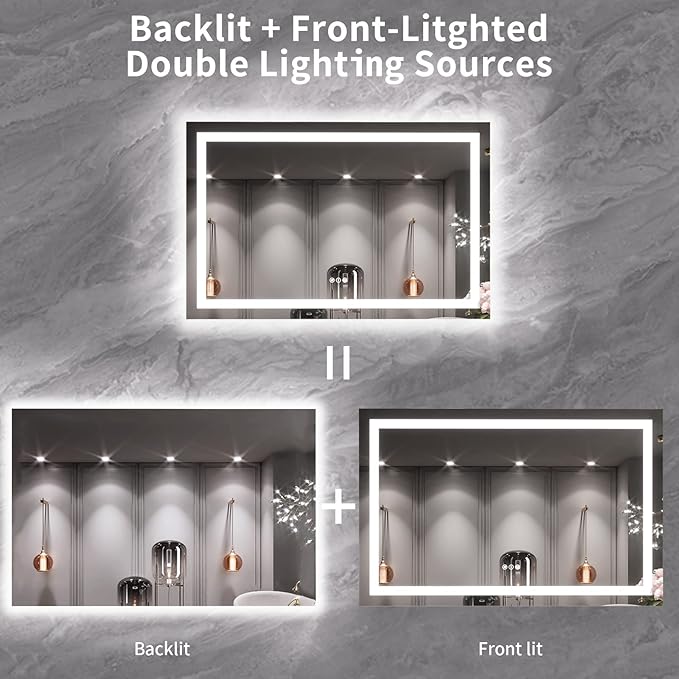 Backlit + Front-Litghted
Double Lighting Sources

=

+

Backlit

Front lit