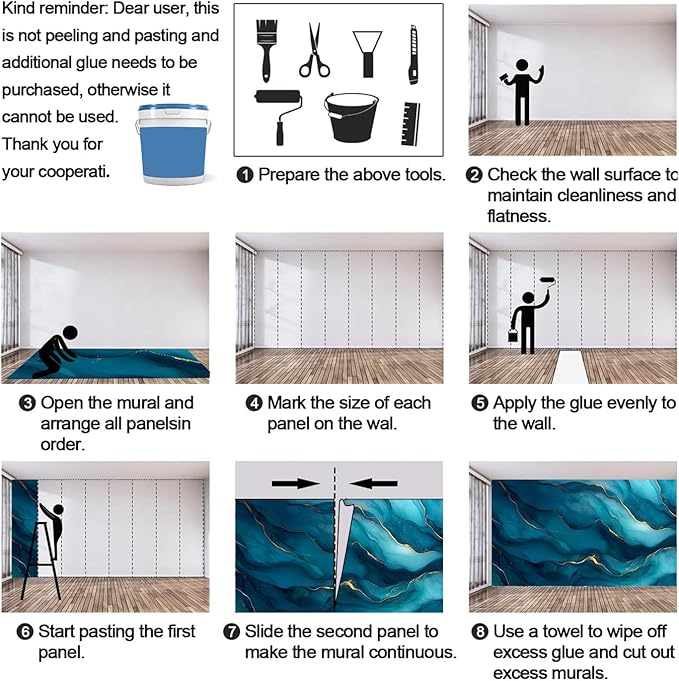 Kind reminder: Dear user, this is not peeling and pasting and additional glue needs to be purchased, otherwise it cannot be used. Thank you for your cooperati.

❶ Prepare the above tools.

❷ Check the wall surface to maintain cleanliness and flatness.

❸ Open the mural and arrange all panelsin order.

❹ Mark the size of each panel on the wal.

❺ Apply the glue evenly to the wall.

❻ Start pasting the first panel.

❼ Slide the second panel to make the mural continuous.

❽ Use a towel to wipe off excess glue and cut out excess murals.