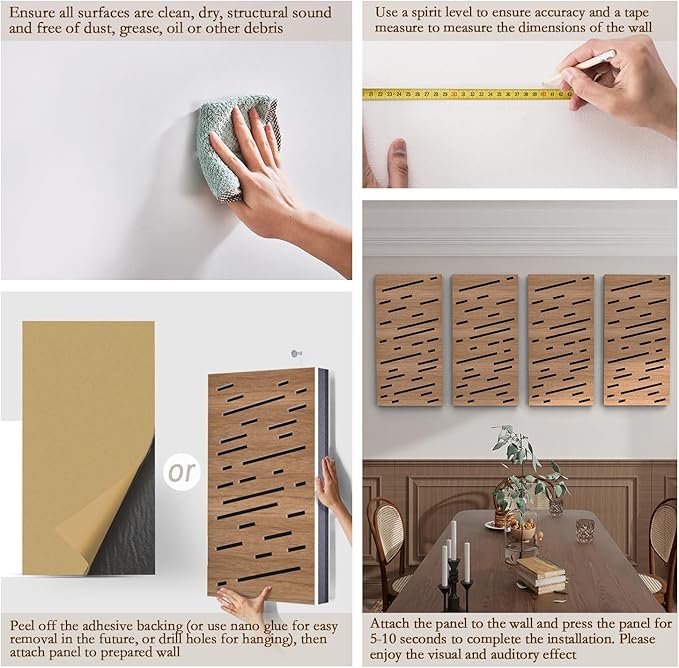 Ensure all surfaces are clean, dry, structural sound and free of dust, grease, oil or other debris

Use a spirit level to ensure accuracy and a tape measure to measure the dimensions of the wall

21 22 23 24 25 26 27 28 29 30 31 32 33 34 35 36 37 38 39 40 41 42 43

or

Peel off the adhesive backing (or use nano glue for easy removal in the future, or drill holes for hanging), then attach panel to prepared wall

Attach the panel to the wall and press the panel for 5-10 seconds to complete the installation. Please enjoy the visual and auditory effect