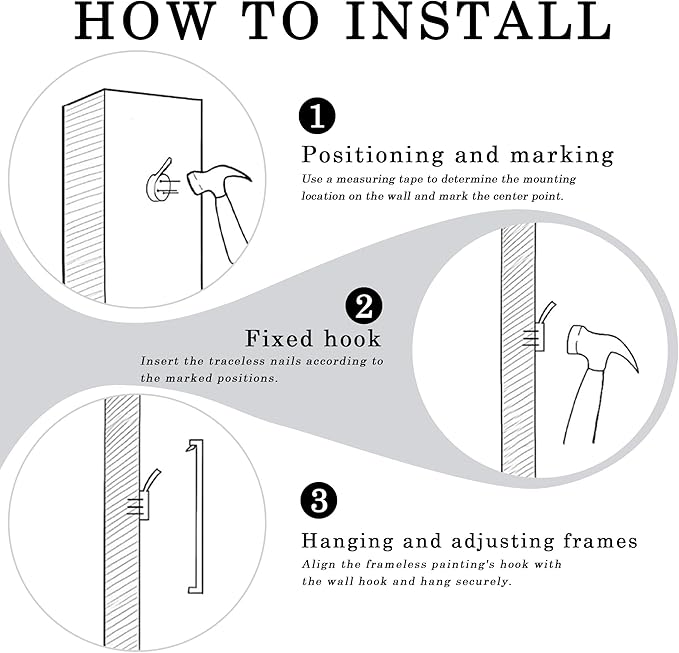 HOW TO INSTALL

1

Positioning and marking

Use a measuring tape to determine the mounting location on the wall and mark the center point.

2

Fixed hook

Insert the traceless nails according to the marked positions.

3

Hanging and adjusting frames

Align the frameless painting's hook with the wall hook and hang securely.